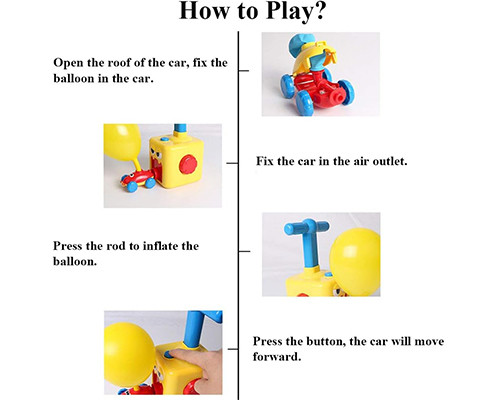 How to Play?

Open the roof of the car, fix the balloon in the car.

Fix the car in the air outlet.

Press the rod to inflate the balloon.

Press the button, the car will move forward.